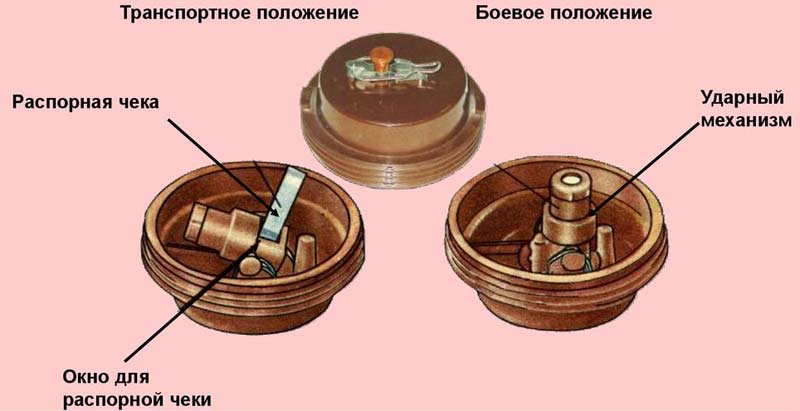 Транспортное положение

Боевое положение

Распорная чека

Ударный механизм

Окно для распорной чеки