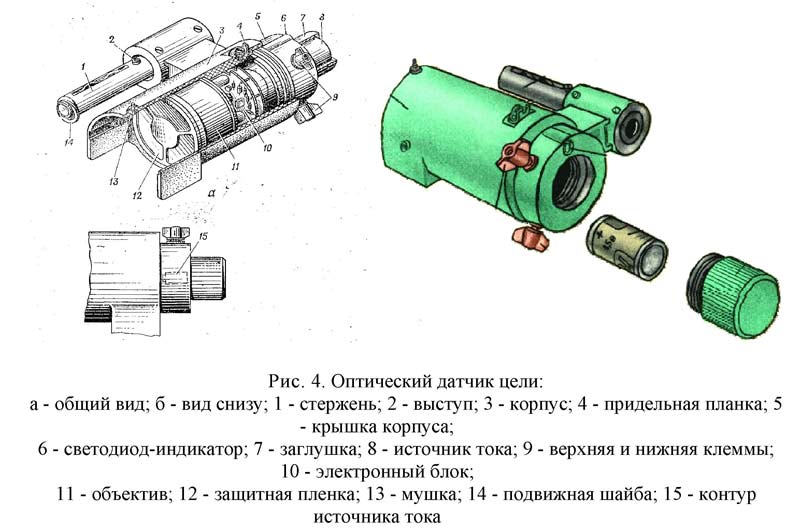 1
2
3
4
5
6
7
8
9
10
11
12
13
14
а
15

Рис. 4. Оптический датчик цели:
а - общий вид; б - вид снизу; 1 - стержень; 2 - выступ; 3 - корпус; 4 - придельная планка; 5 - крышка корпуса;
6 - светодиод-индикатор; 7 - заглушка; 8 - источник тока; 9 - верхняя и нижняя клеммы; 10 - электронный блок;
11 - объектив; 12 - защитная пленка; 13 - мушка; 14 - подвижная шайба; 15 - контур источника тока